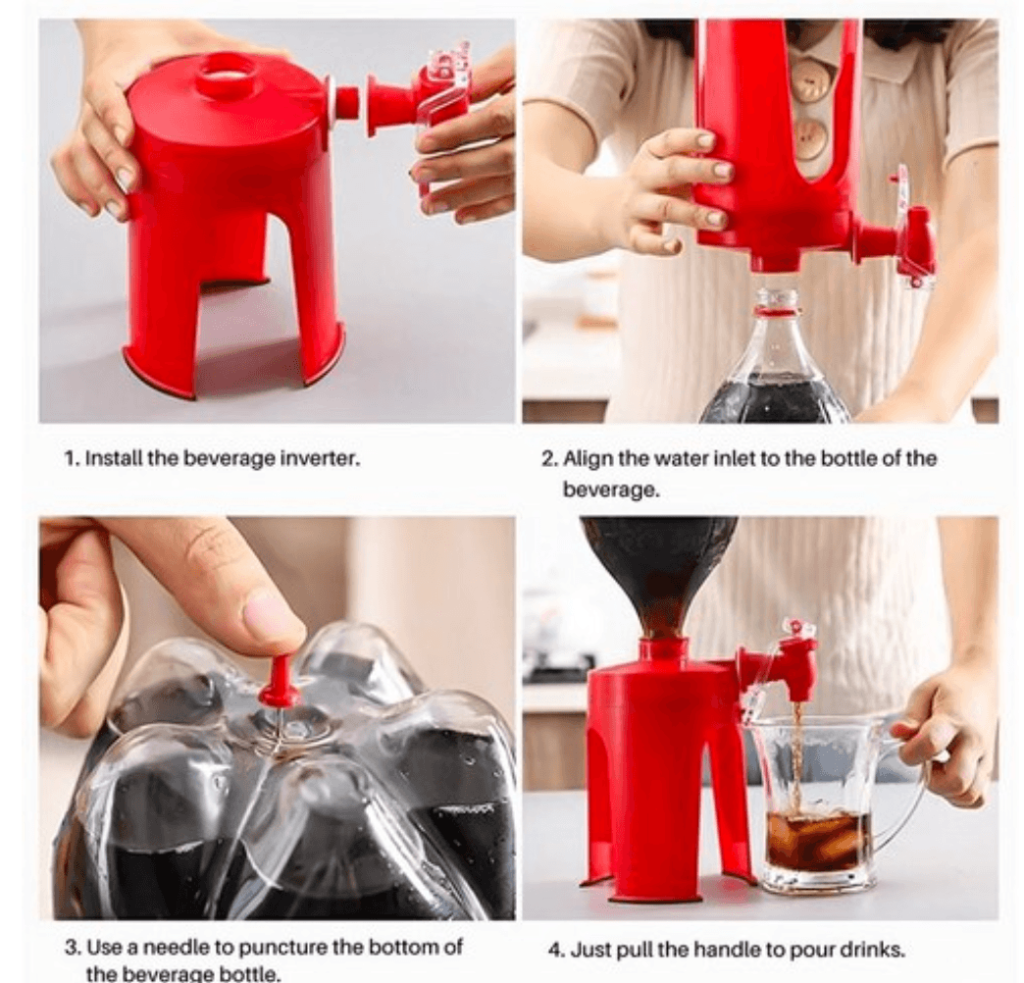 1. Install the beverage inverter.

2. Align the water inlet to the bottle of the beverage.

3. Use a needle to puncture the bottom of the beverage bottle.

4. Just pull the handle to pour drinks.